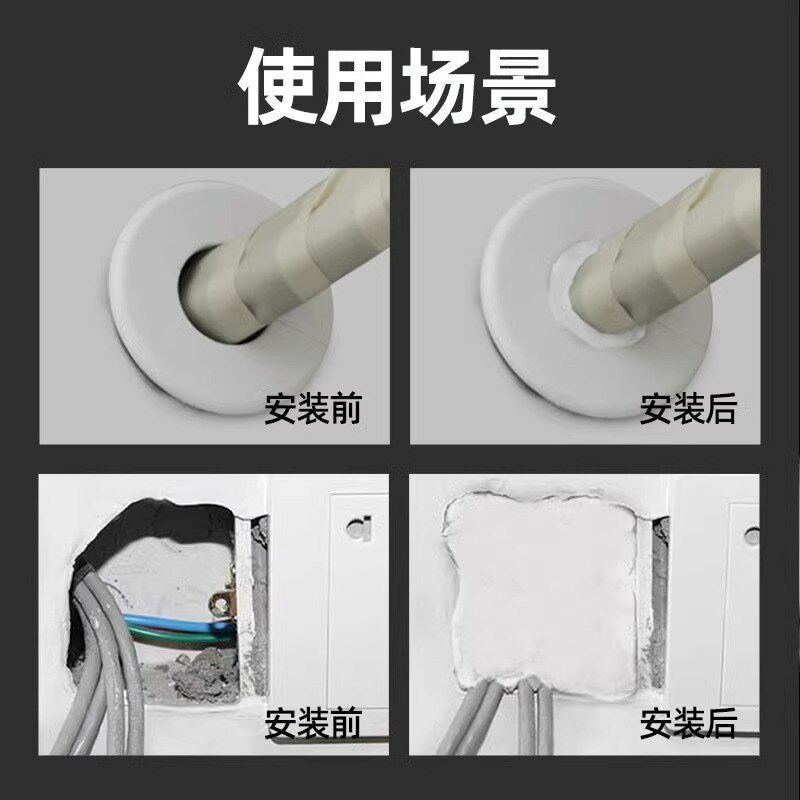 使用场景

安装前

安装后

安装前

安装后