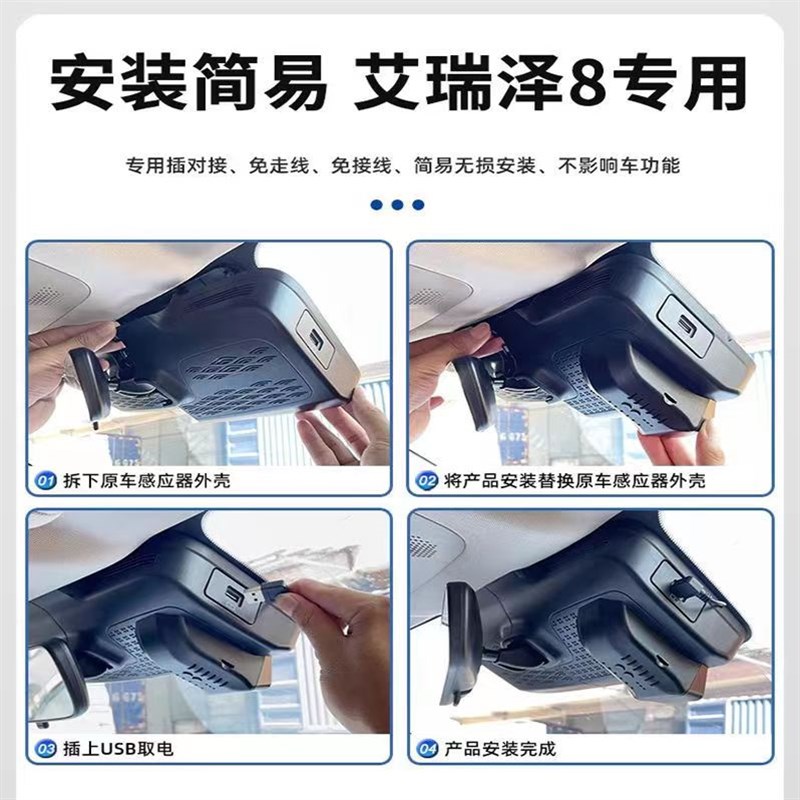 安装简易 艾瑞泽8专用

专用插对接、免走线、免接线、简易无损安装、不影响车功能

01 拆下原车感应器外壳

02 将产品安装替换原车感应器外壳

03 插上USB取电

04 产品安装完成