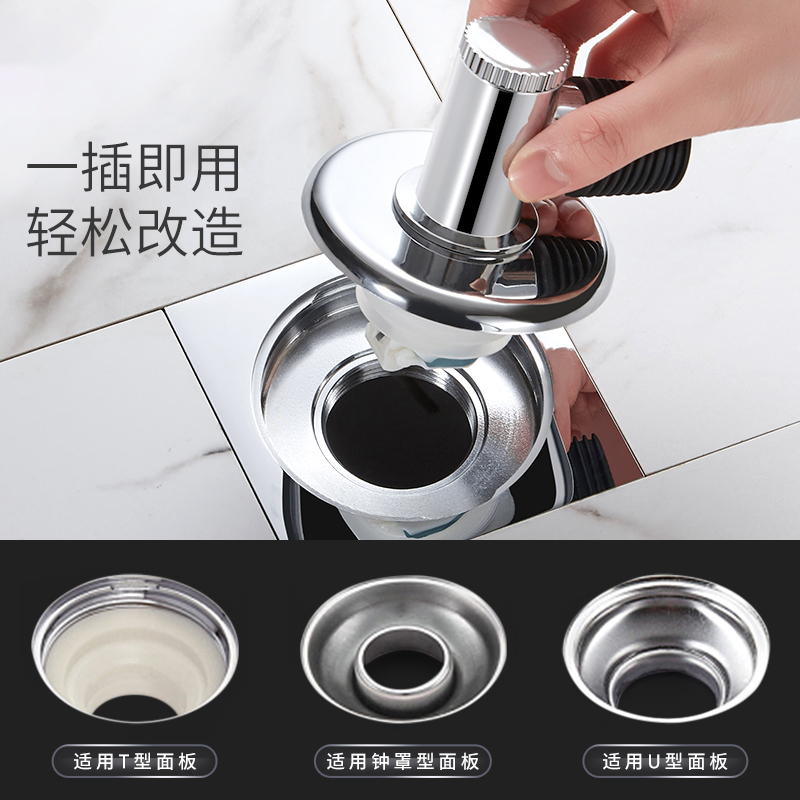 一插即用
轻松改造

适用T型面板

适用钟罩型面板

适用U型面板