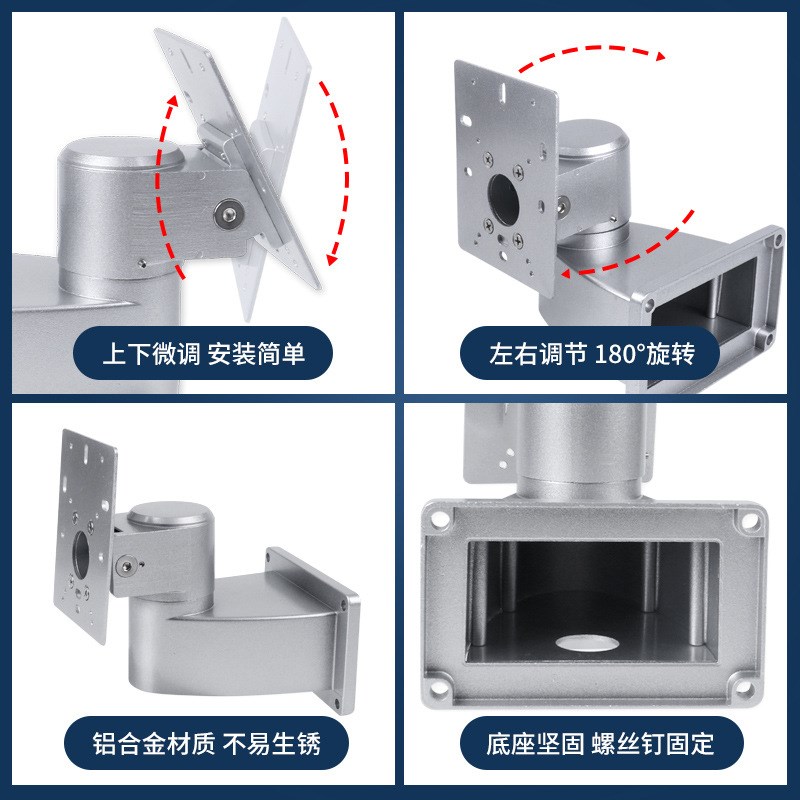 上下微调 安装简单

左右调节 180°旋转

铝合金材质 不易生锈

底座坚固 螺丝钉固定