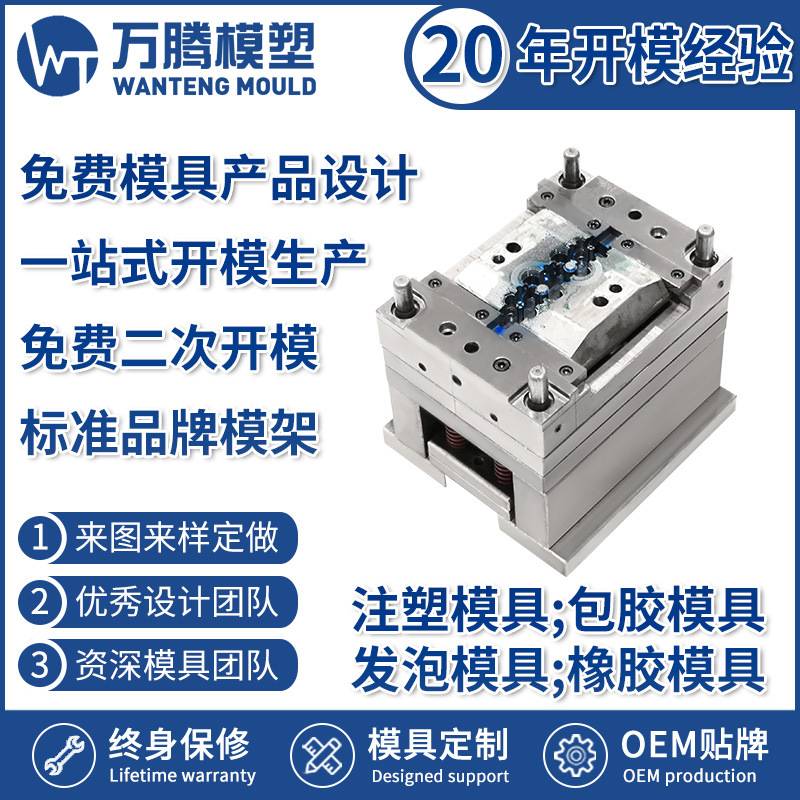 WT 万腾模塑
WANTENG MOULD

20 年开模经验

免费模具产品设计
一站式开模生产
免费二次开模
标准品牌模架

1 来图来样定做
2 优秀设计团队
3 资深模具团队

注塑模具;包胶模具
发泡模具;橡胶模具

终身保修
Lifetime warranty

模具定制
Designed support

OEM贴牌
OEM production