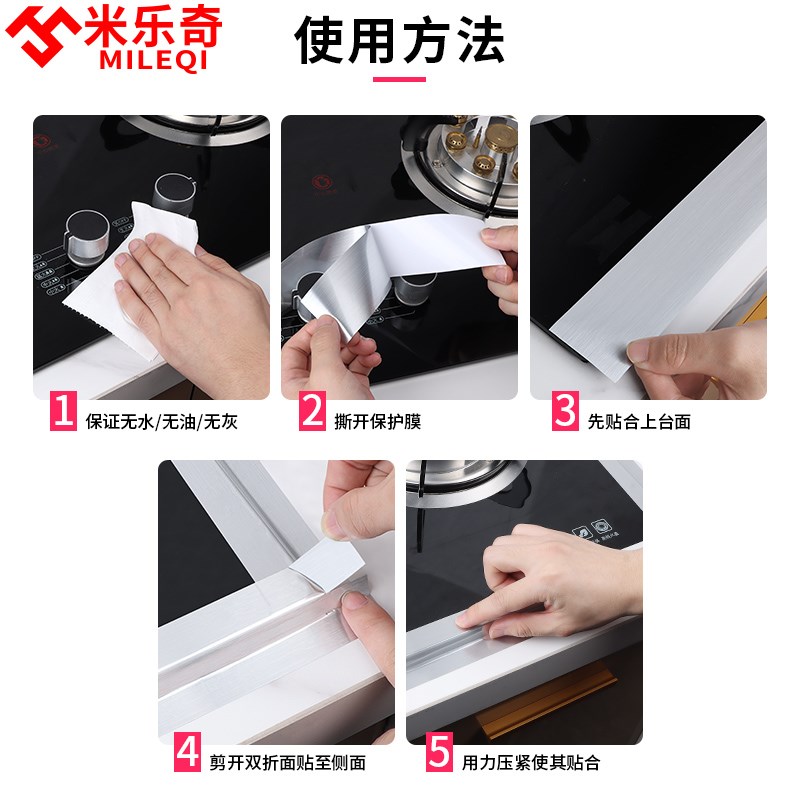 米乐奇
MILEQI

使用方法

1 保证无水/无油/无灰

2 撕开保护膜

3 先贴合上台面

4 剪开双折面贴至侧面

5 用力压紧使其贴合