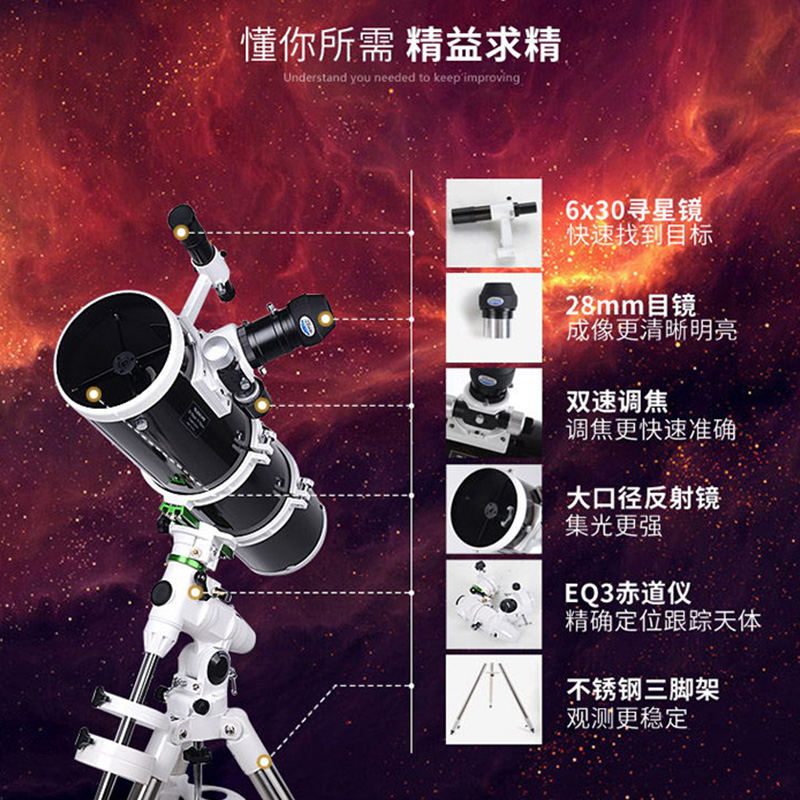 懂你所需 精益求精
Understand you needed to keep improving

6x30寻星镜
快速找到目标

28mm目镜
成像更清晰明亮

双速调焦
调焦更快速准确

大口径反射镜
集光更强

EQ3赤道仪
精确定位跟踪天体

不锈钢三脚架
观测更稳定