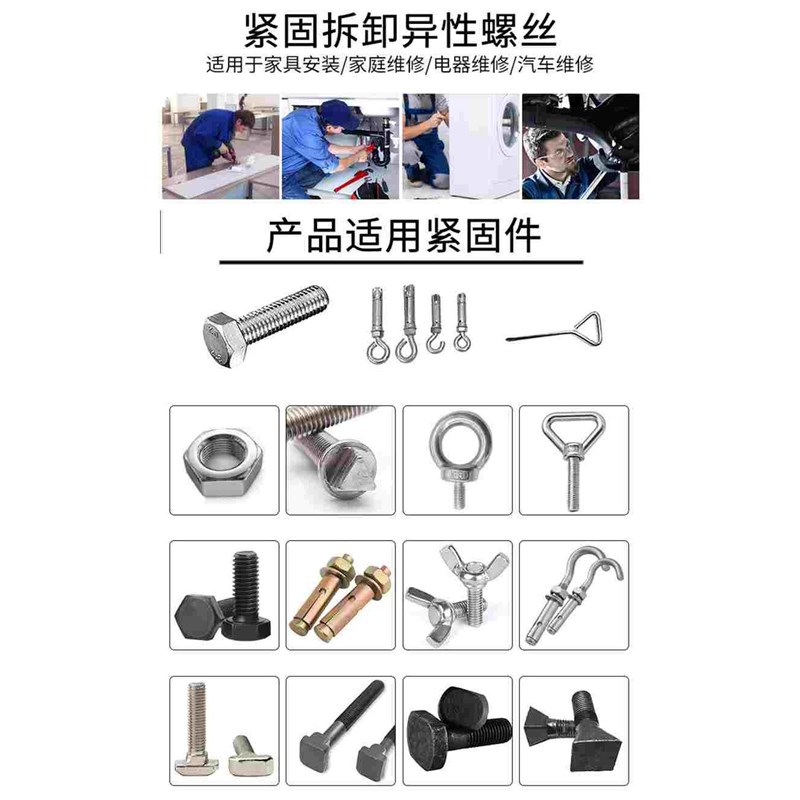 紧固拆卸异性螺丝
适用于家具安装/家庭维修/电器维修/汽车维修

产品适用紧固件