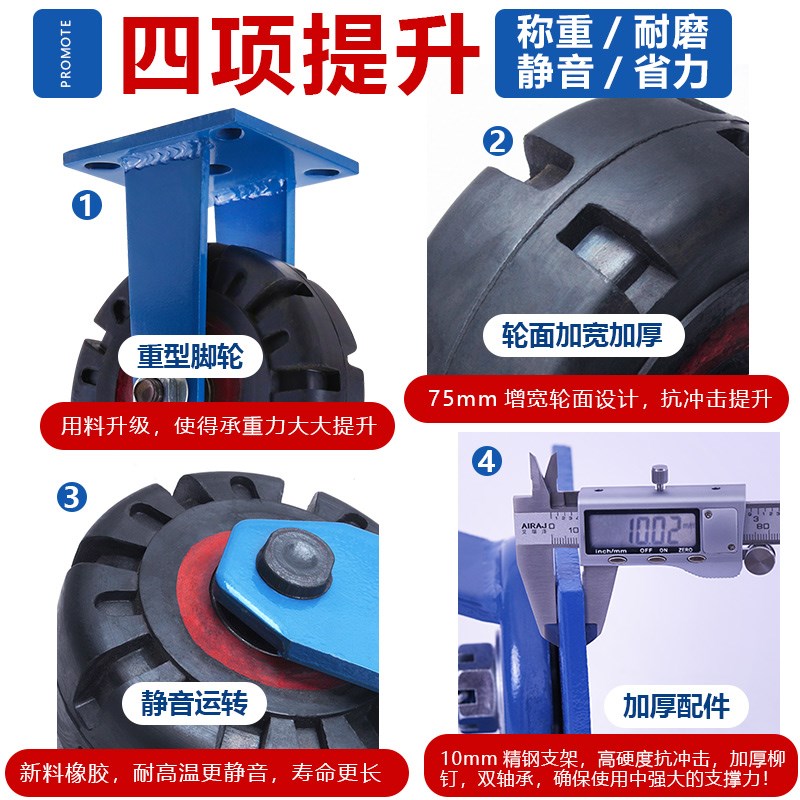 PROMOTE

四项提升

称重 / 耐磨
静音 / 省力

1

重型脚轮

用料升级，使得承重力大大提升

2

轮面加宽加厚

75mm 增宽轮面设计，抗冲击提升

3

静音运转

新料橡胶，耐高温更静音，寿命更长

4

AIRAJ

10.02

inch/mm OFF ON ZERO

加厚配件

10mm 精钢支架，高硬度抗冲击，加厚柳钉，双轴承，确保使用中强大的支撑力！