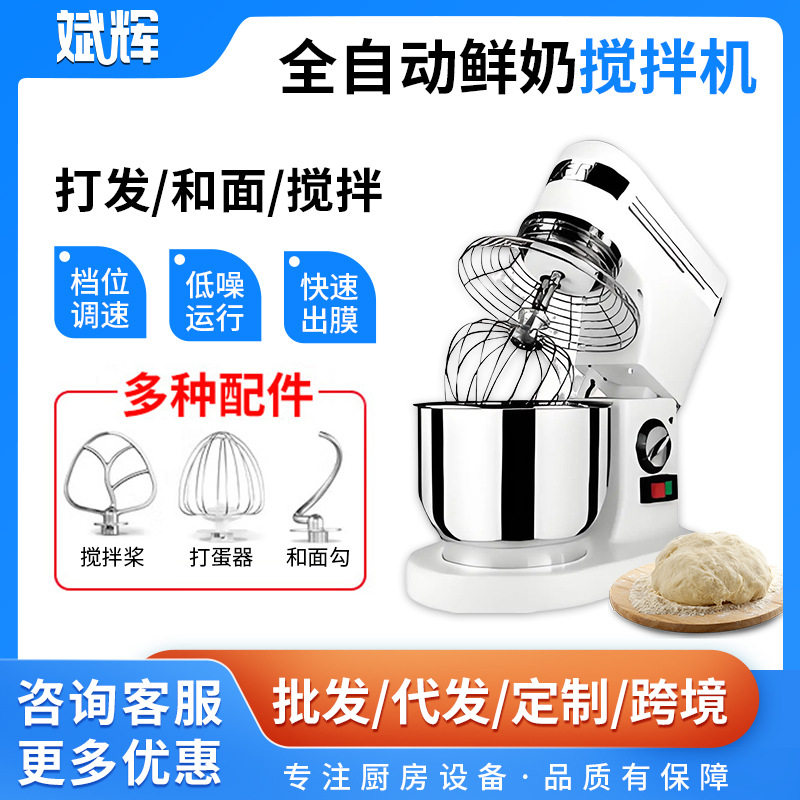 斌辉

全自动鲜奶搅拌机

打发/和面/搅拌

档位调速

低噪运行

快速出膜

多种配件

搅拌桨

打蛋器

和面勾

咨询客服
更多优惠

批发/代发/定制/跨境

专注厨房设备·品质有保障