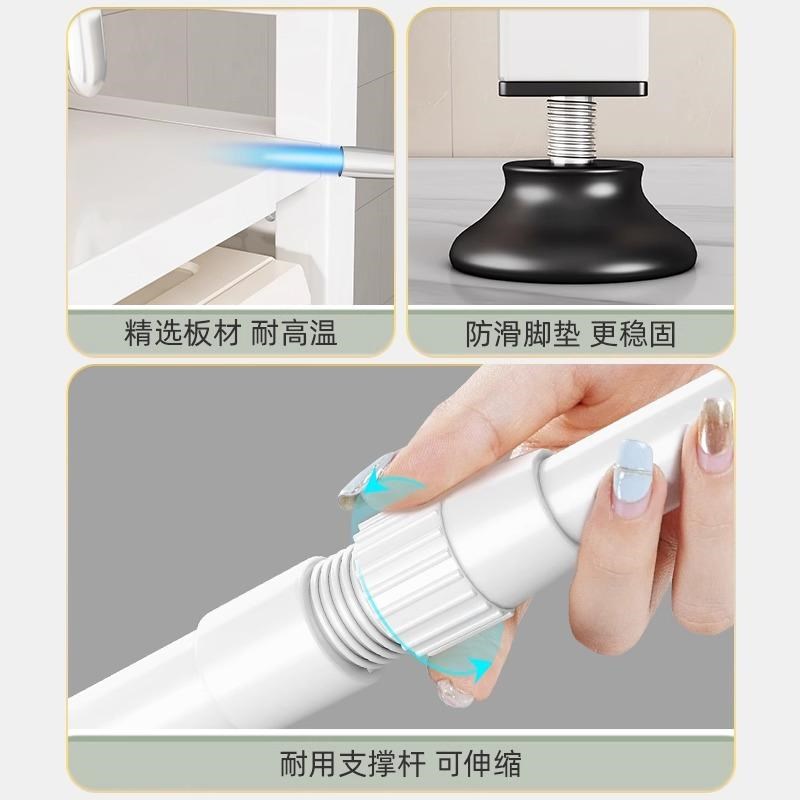 精选板材 耐高温

防滑脚垫 更稳固

耐用支撑杆 可伸缩