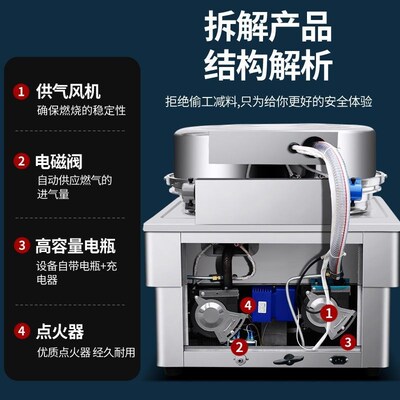 拆解产品
结构解析

拒绝偷工减料,只为给你更好的安全体验

1 供气风机
确保燃烧的稳定性

2 电磁阀
自动供应燃气的进气量

3 高容量电瓶
设备自带电瓶+充电器

4 点火器
优质点火器 经久耐用

4
1
2
3