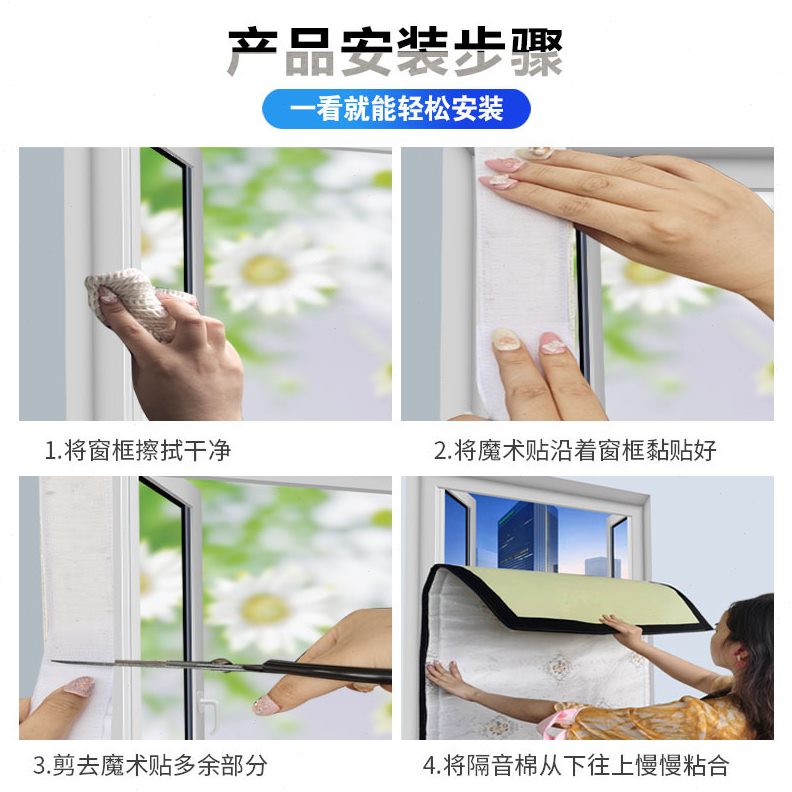 产品安装步骤

一看就能轻松安装

1.将窗框擦拭干净

2.将魔术贴沿着窗框黏贴好

3.剪去魔术贴多余部分

4.将隔音棉从下往上慢慢粘合