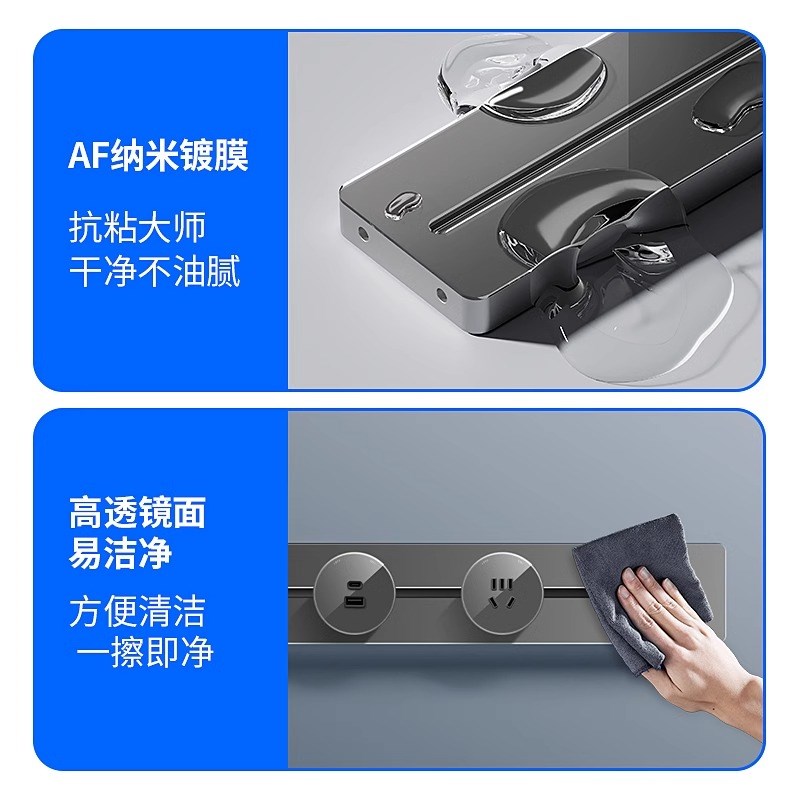 AF纳米镀膜

抗粘大师
干净不油腻

高透镜面
易洁净

方便清洁
一擦即净