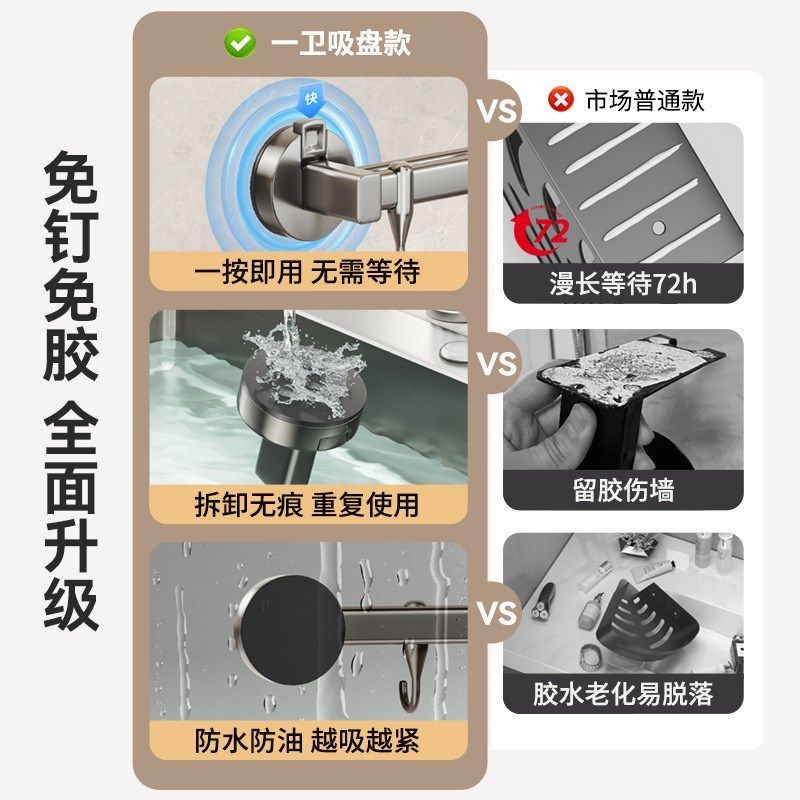 免钉免胶 全面升级

一卫吸盘款

快

一按即用 无需等待

拆卸无痕 重复使用

防水防油 越吸越紧

VS

VS

VS

市场普通款

72

漫长等待72h

留胶伤墙

胶水老化易脱落