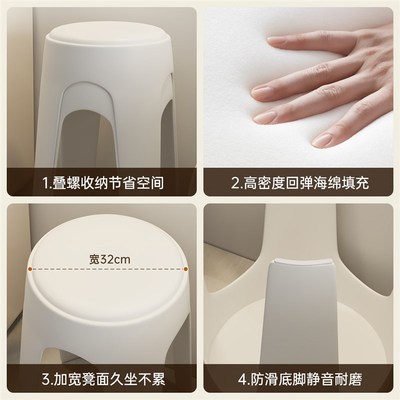 1.叠螺收纳节省空间

2.高密度回弹海绵填充

宽32cm

3.加宽凳面久坐不累

4.防滑底脚静音耐磨