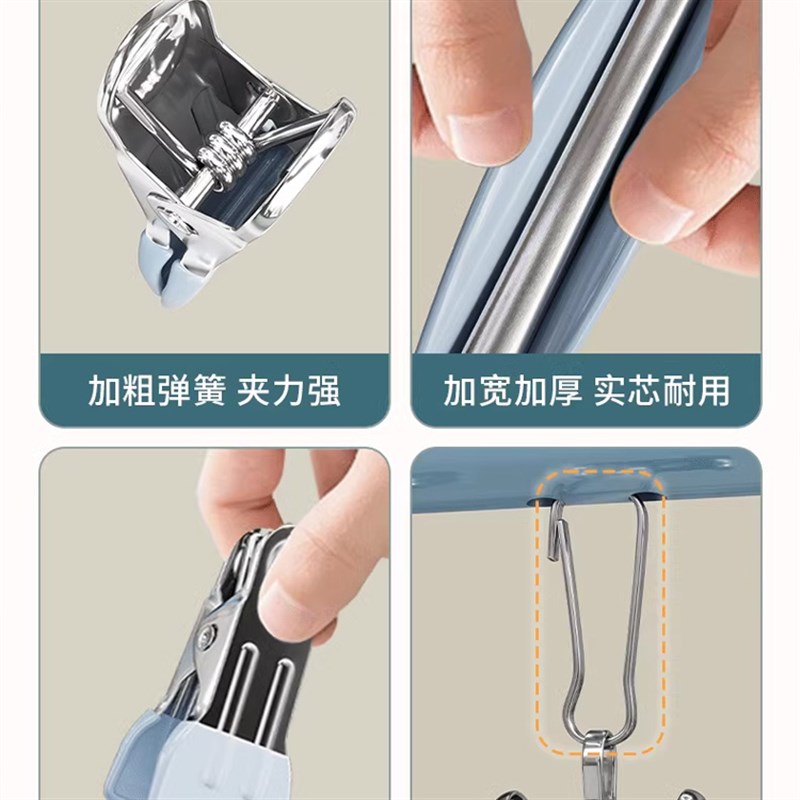 加粗弹簧 夹力强

加宽加厚 实芯耐用