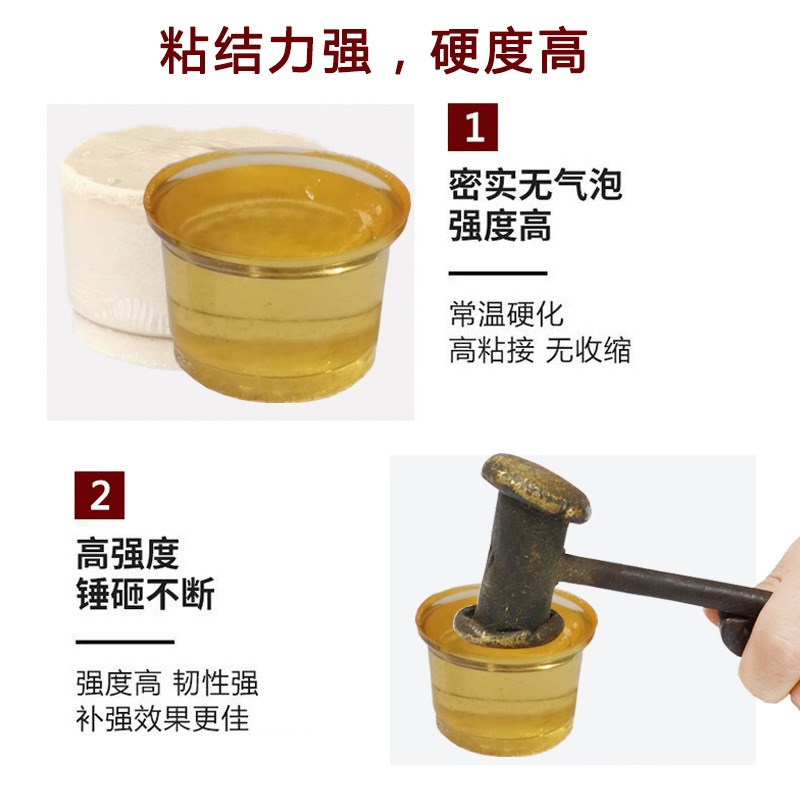 粘结力强，硬度高

1

密实无气泡
强度高

常温硬化
高粘接 无收缩

2

高强度
锤砸不断

强度高 韧性强
补强效果更佳