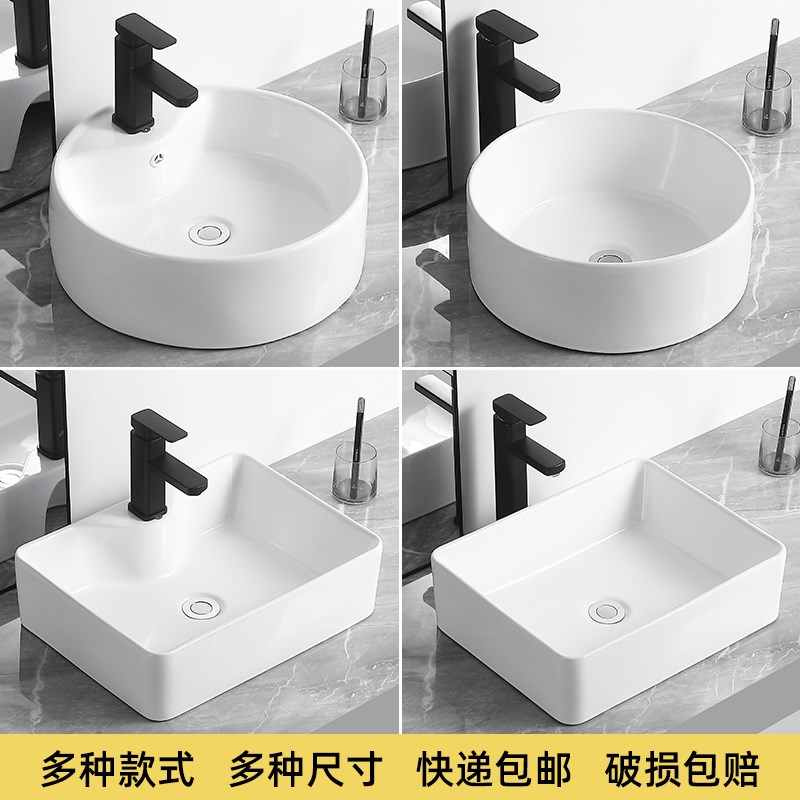 多种款式 多种尺寸 快递包邮 破损包赔