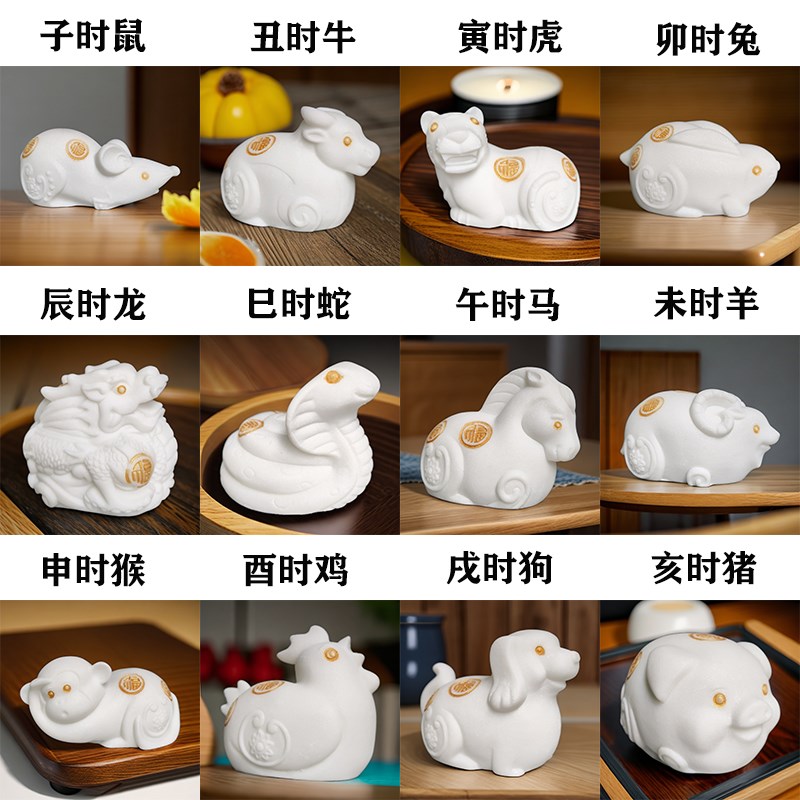 子时鼠 丑时牛 寅时虎 卯时兔

辰时龙 巳时蛇 午时马 未时羊

申时猴 酉时鸡 戌时狗 亥时猪