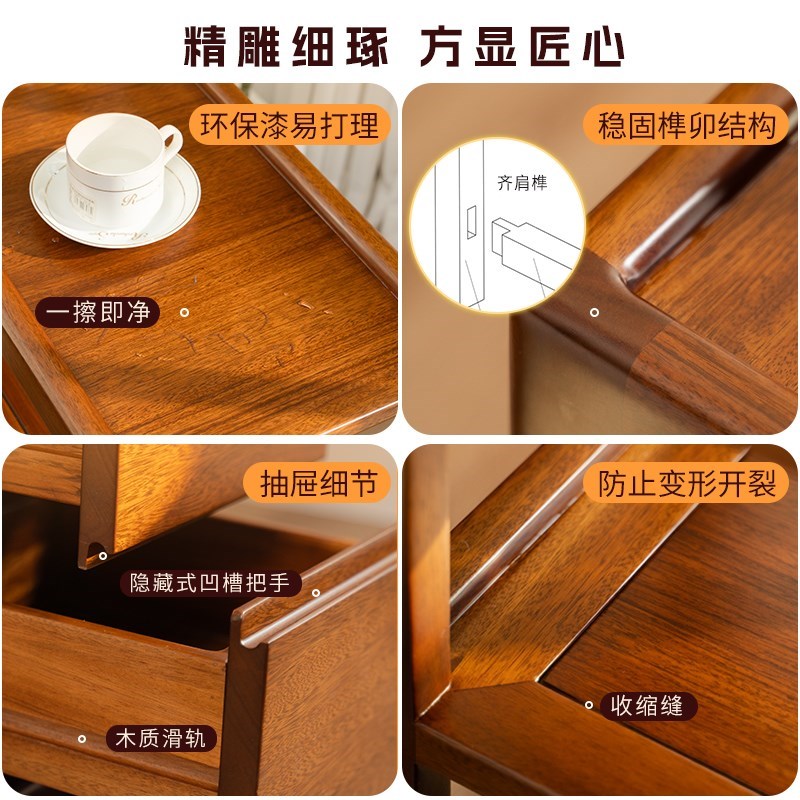 精雕细琢 方显匠心

环保漆易打理

一擦即净

稳固榫卯结构

齐肩榫

抽屉细节

隐藏式凹槽把手

木质滑轨

防止变形开裂

收缩缝