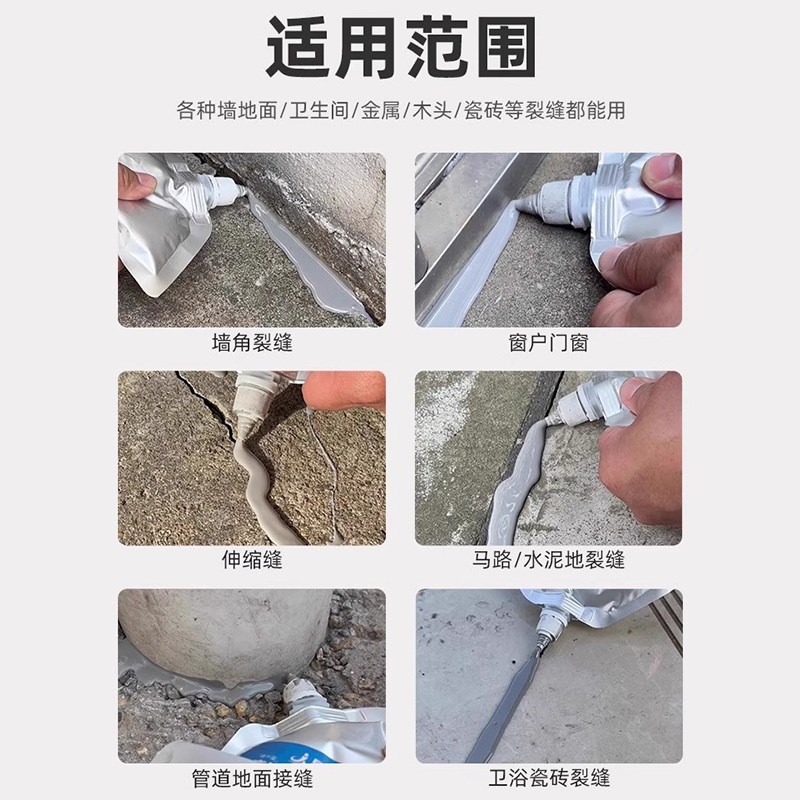 适用范围

各种墙地面/卫生间/金属/木头/瓷砖等裂缝都能用

墙角裂缝

窗户门窗

伸缩缝

马路/水泥地裂缝

管道地面接缝

卫浴瓷砖裂缝