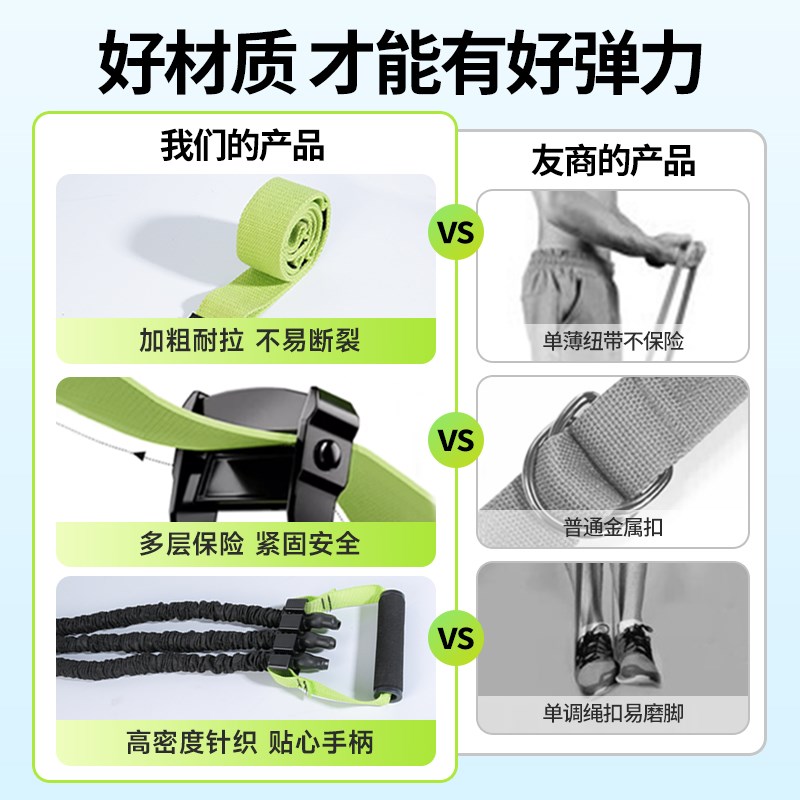 好材质 才能有好弹力

我们的产品

加粗耐拉 不易断裂

多层保险 紧固安全

高密度针织 贴心手柄

VS

VS

VS

友商的产品

单薄纽带不保险

普通金属扣

单调绳扣易磨脚