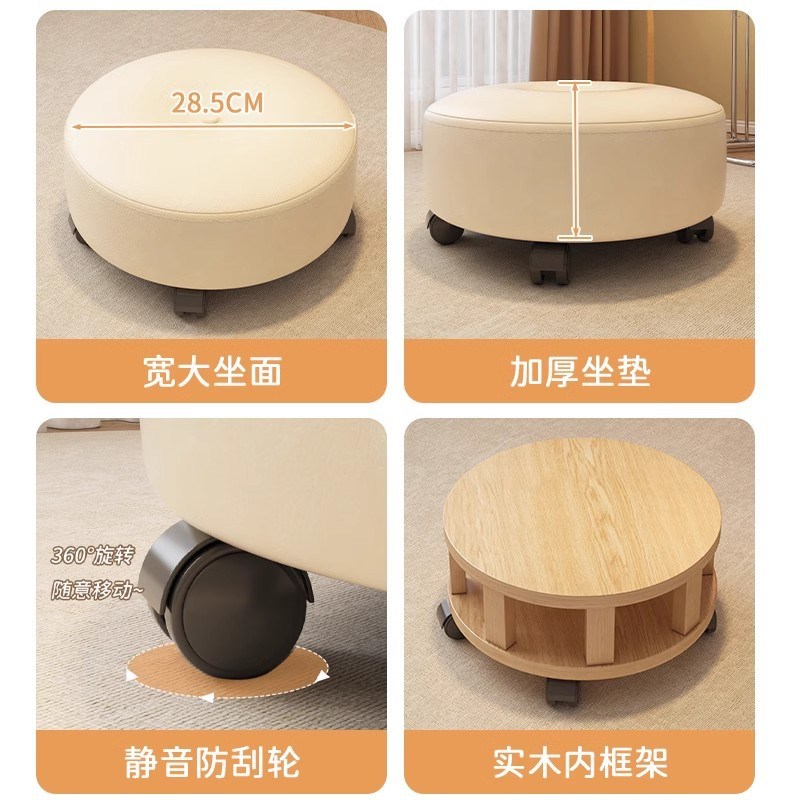 28.5CM

宽大坐面

加厚坐垫

360°旋转
随意移动~

静音防刮轮

实木内框架