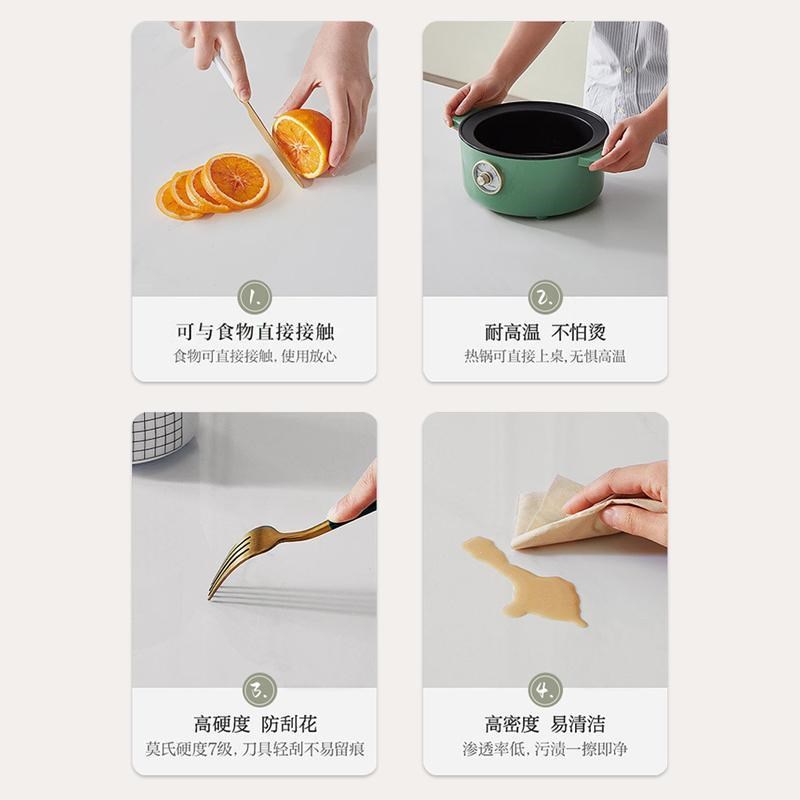 1.

可与食物直接接触

食物可直接接触，使用放心

2.

耐高温 不怕烫

热锅可直接上桌，无惧高温

3.

高硬度 防刮花

莫氏硬度7级，刀具轻刮不易留痕

4.

高密度 易清洁

渗透率低，污渍一擦即净