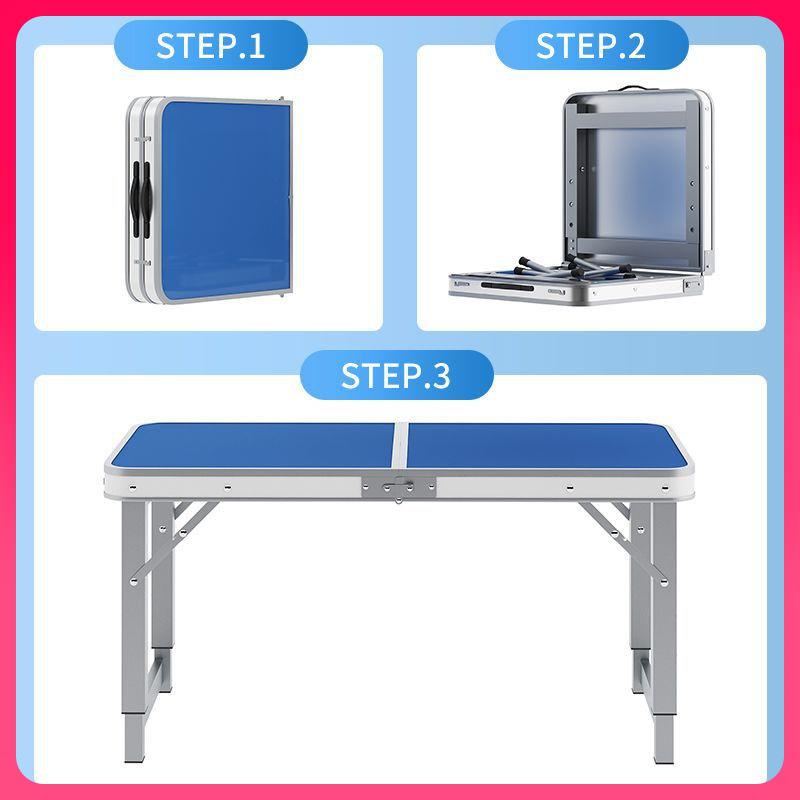 STEP.1

STEP.2

STEP.3