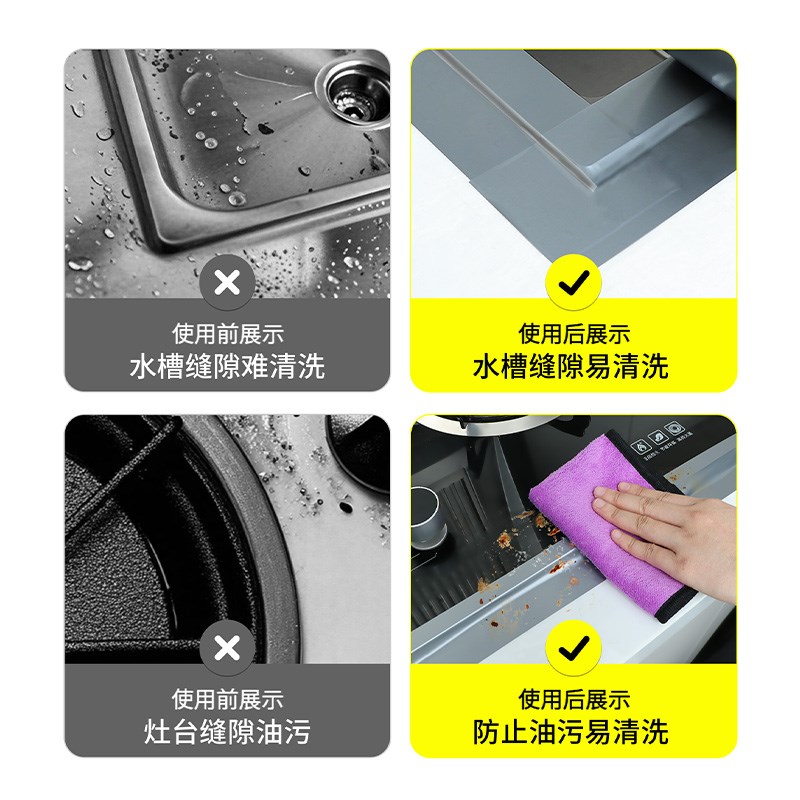 使用前展示
水槽缝隙难清洗

使用后展示
水槽缝隙易清洗

使用前展示
灶台缝隙油污

使用后展示
防止油污易清洗