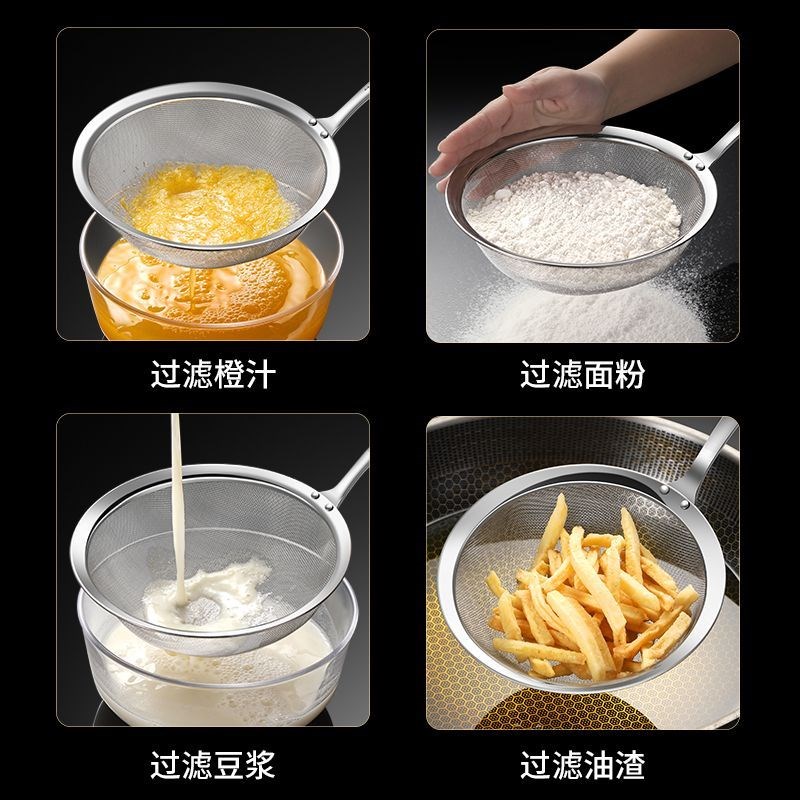 过滤橙汁

过滤面粉

过滤豆浆

过滤油渣