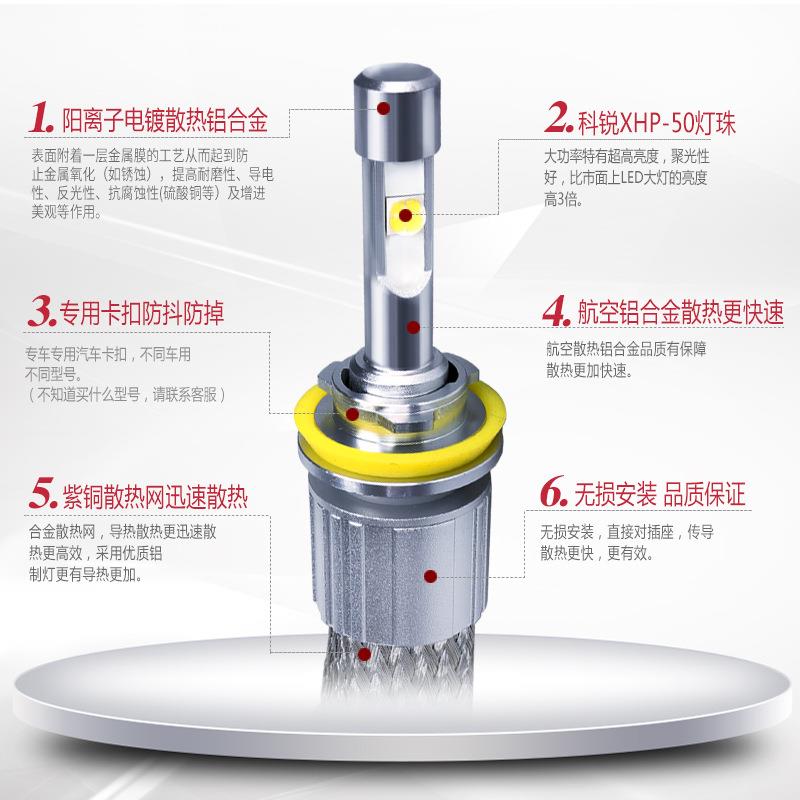 1. 阳离子电镀散热铝合金

表面附着一层金属膜的工艺从而起到防止金属氧化（如锈蚀），提高耐磨性、导电性、反光性、抗腐蚀性(硫酸铜等）及增进美观等作用。

2. 科锐XHP-50灯珠

大功率特有超高亮度，聚光性好，比市面上LED大灯的亮度高3倍。

3. 专用卡扣防抖防掉

专车专用汽车卡扣，不同车用不同型号。
（不知道买什么型号，请联系客服）

4. 航空铝合金散热更快速

航空散热铝合金品质有保障散热更加快速。

5. 紫铜散热网迅速散热

合金散热网，导热散热更迅速散热更高效，采用优质铝制灯更有导热更加。

6. 无损安装 品质保证

无损安装，直接对插座，传导散热更快，更有效。