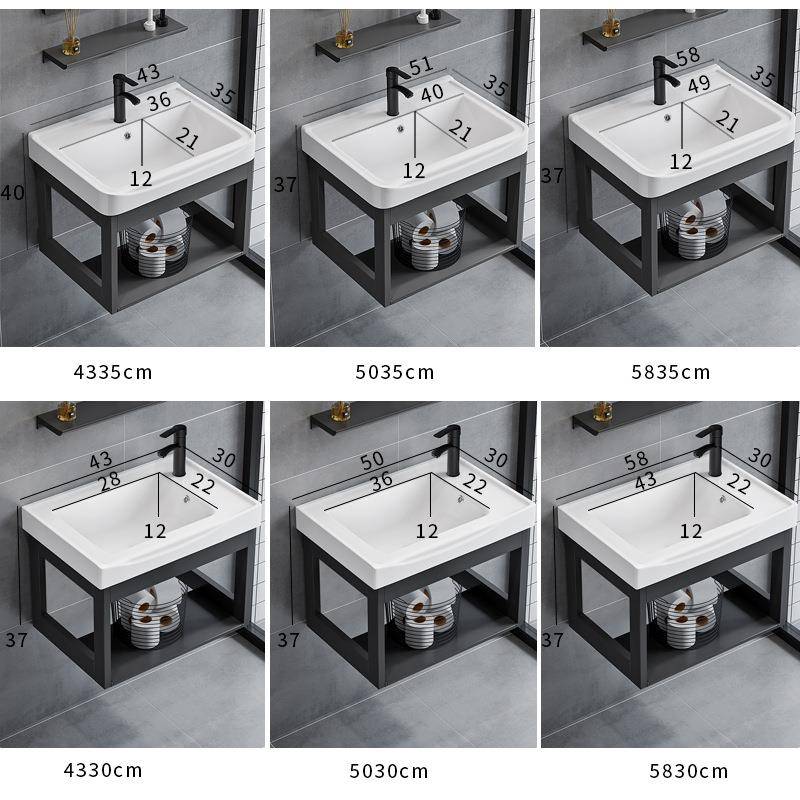 43
35
36
21
12
40

4335cm

51
35
40
21
12
37

5035cm

58
35
49
21
12
37

5835cm

43
30
28
22
12
37

4330cm

50
30
36
22
12
37

5030cm

58
30
43
22
12
37

5830cm