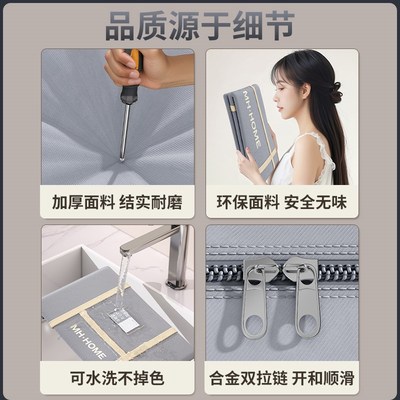 品质源于细节

加厚面料 结实耐磨

MH·HOME

环保面料 安全无味

MH·HOME

可水洗不掉色

合金双拉链 开和顺滑