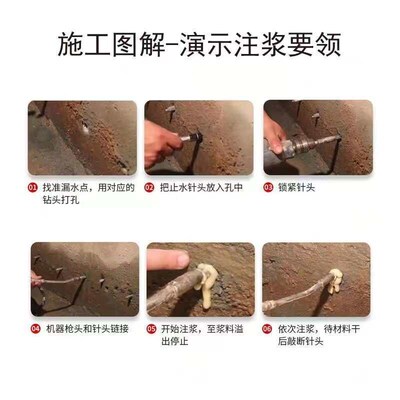 施工图解-演示注浆要领

01 找准漏水点，用对应的钻头打孔

02 把止水针头放入孔中

03 锁紧针头

04 机器枪头和针头链接

05 开始注浆，至浆料溢出停止

06 依次注浆，待材料干后敲断针头