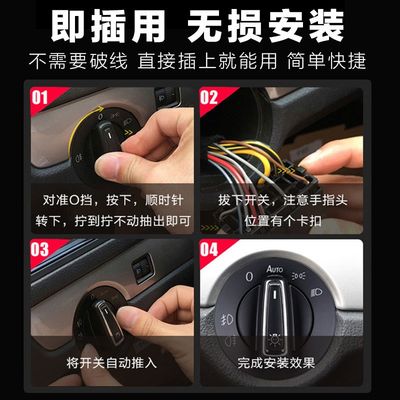 即插用 无损安装

不需要破线 直接插上就能用 简单快捷

01

对准O挡，按下，顺时针转下，拧到拧不动抽出即可

02

拔下开关，注意手指头位置有个卡扣

03

将开关自动推入

04

0

AUTO

完成安装效果