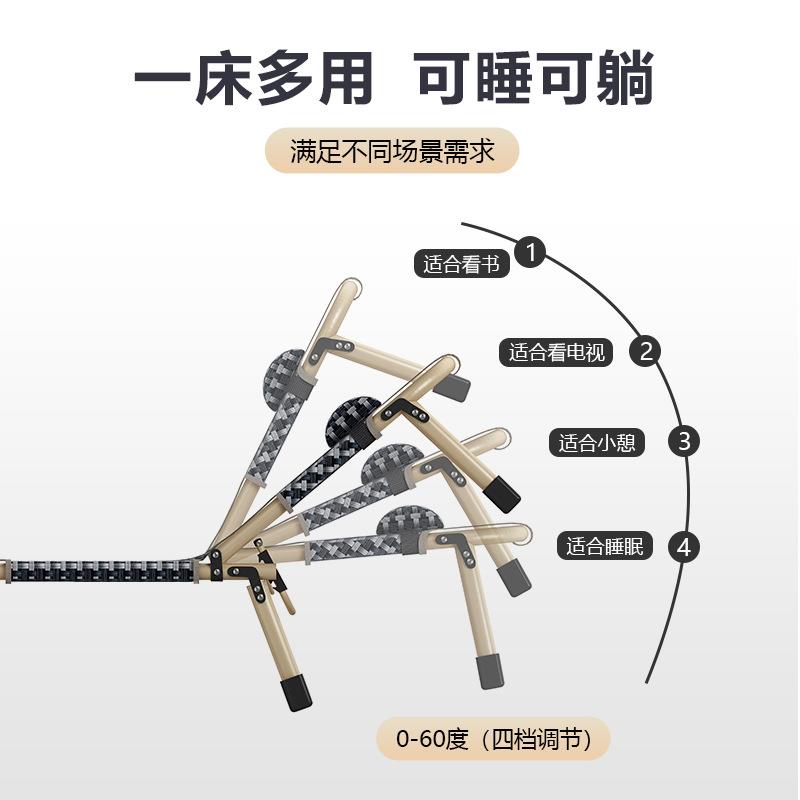 一床多用 可睡可躺

满足不同场景需求

适合看书 1

适合看电视 2

适合小憩 3

适合睡眠 4

0-60度（四档调节）