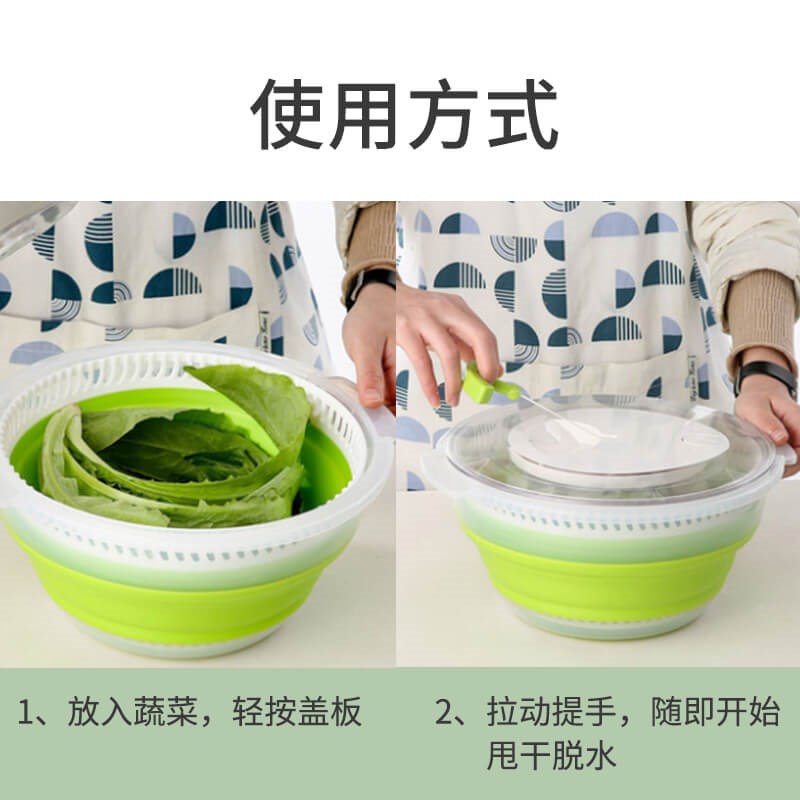 使用方式

1、放入蔬菜，轻按盖板

2、拉动提手，随即开始甩干脱水