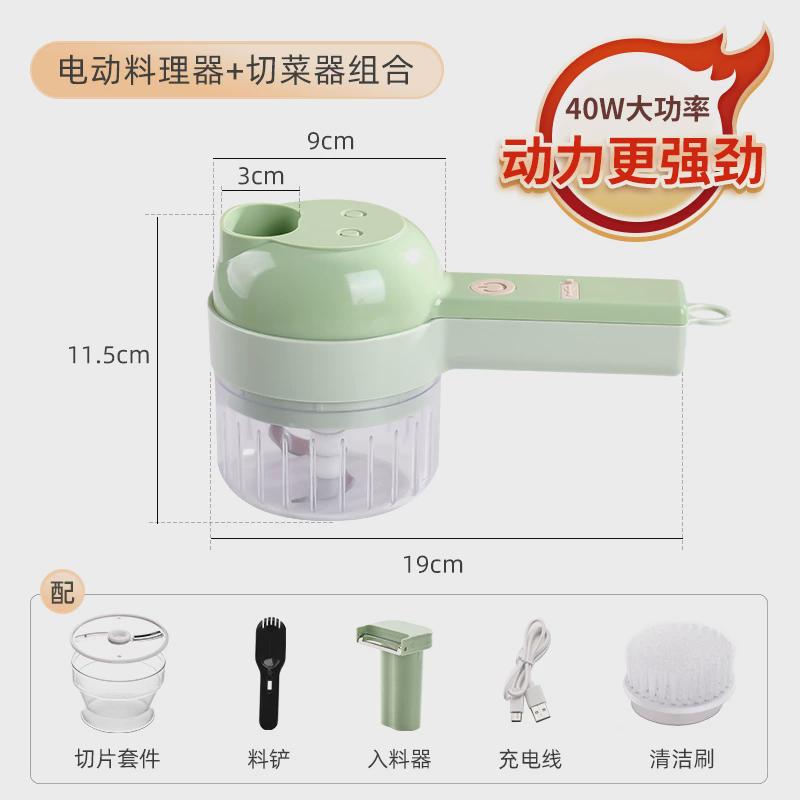 电动料理器+切菜器组合

40W大功率
动力更强劲

9cm

3cm

11.5cm

19cm

配

切片套件

料铲

入料器

充电线

清洁刷