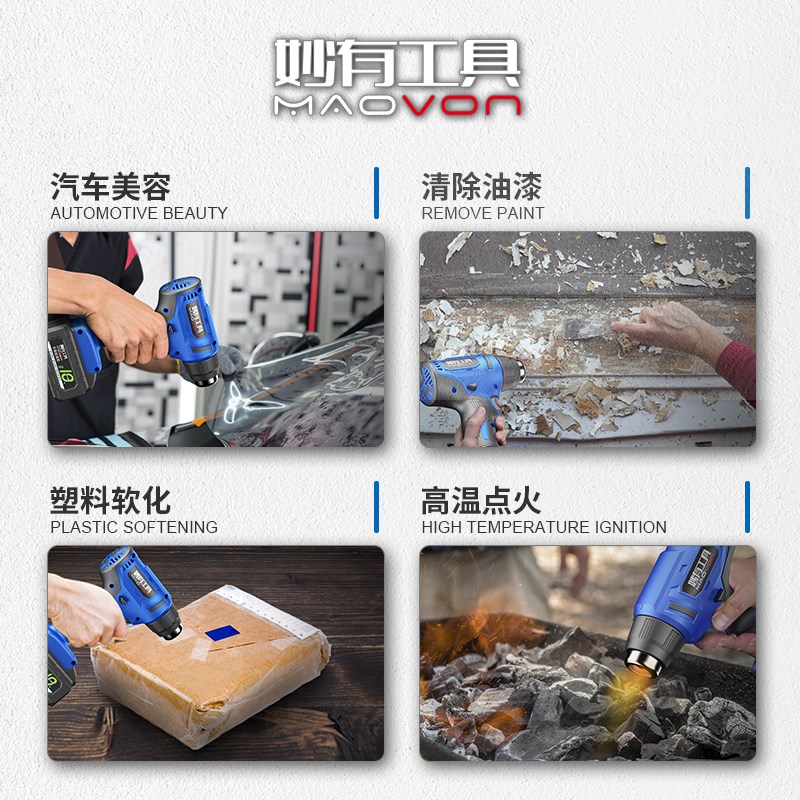 妙有工具
MAOVON

汽车美容
AUTOMOTIVE BEAUTY

清除油漆
REMOVE PAINT

塑料软化
PLASTIC SOFTENING

高温点火
HIGH TEMPERATURE IGNITION