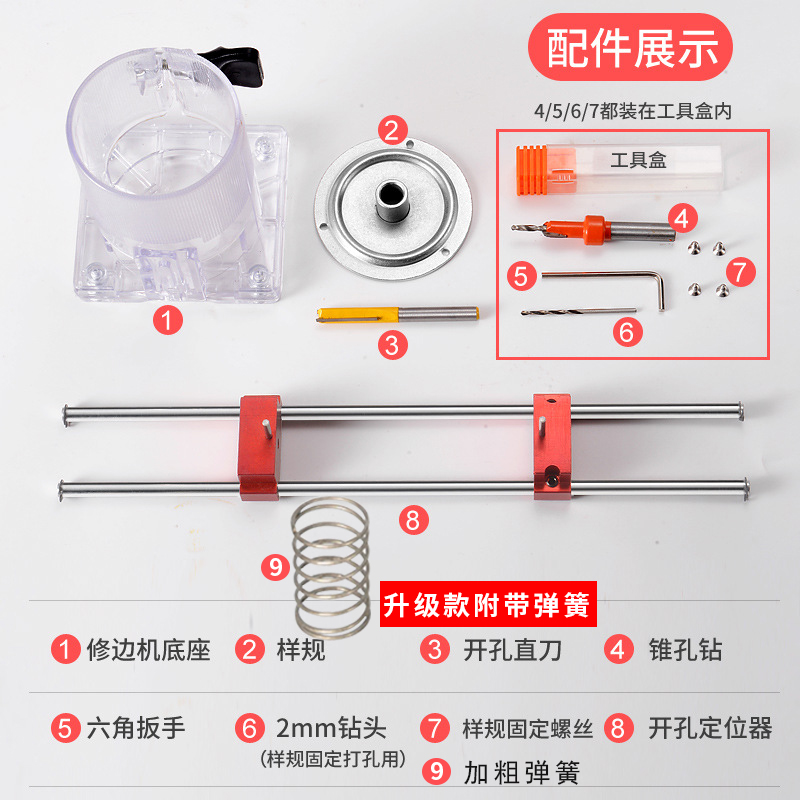 配件展示

4/5/6/7都装在工具盒内

工具盒

1

2

3

4

5

6

7

8

9

升级款附带弹簧

1 修边机底座 2 样规 3 开孔直刀 4 锥孔钻

5 六角扳手 6 2mm钻头 (样规固定打孔用) 7 样规固定螺丝 8 开孔定位器

9 加粗弹簧