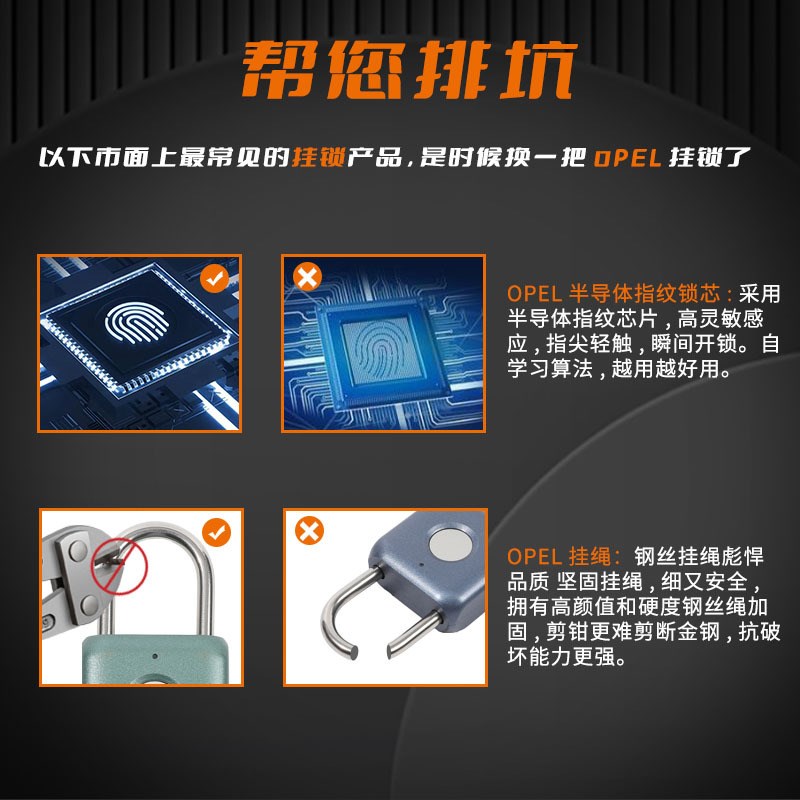 帮您排坑

以下市面上最常见的挂锁产品，是时候换一把 OPEL 挂锁了

OPEL 半导体指纹锁芯：采用半导体指纹芯片，高灵敏感应，指尖轻触，瞬间开锁。自学习算法，越用越好用。

OPEL 挂绳：钢丝挂绳彪悍品质 坚固挂绳，细又安全，拥有高颜值和硬度钢丝绳加固，剪钳更难剪断金钢，抗破坏能力更强。