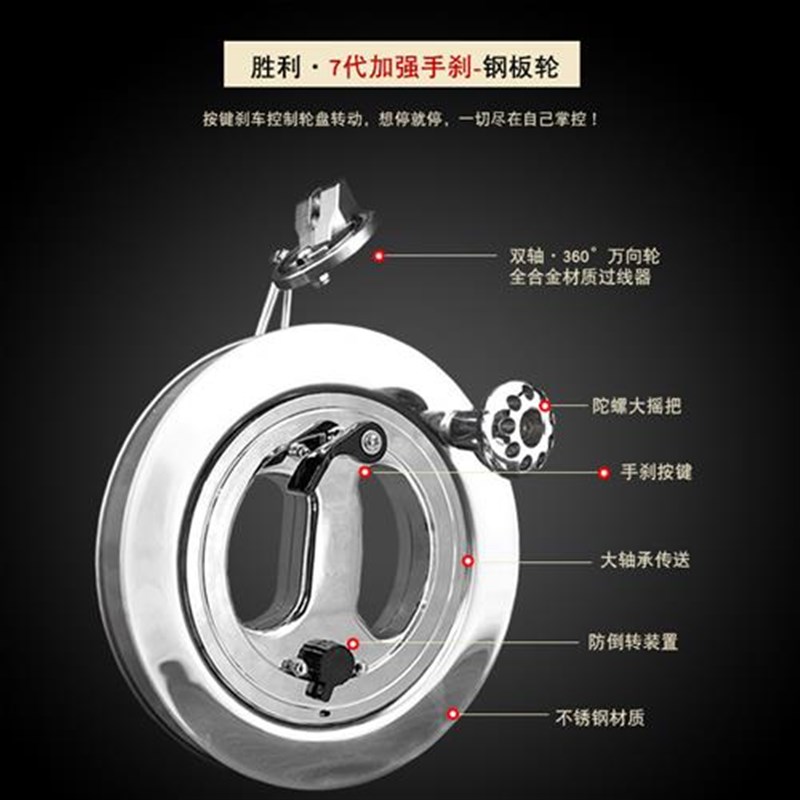 胜利 · 7代加强手刹-钢板轮

按键刹车控制轮盘转动，想停就停，一切尽在自己掌控！

双轴 · 360° 万向轮
全合金材质过线器

陀螺大摇把

手刹按键

大轴承传送

防倒转装置

不锈钢材质