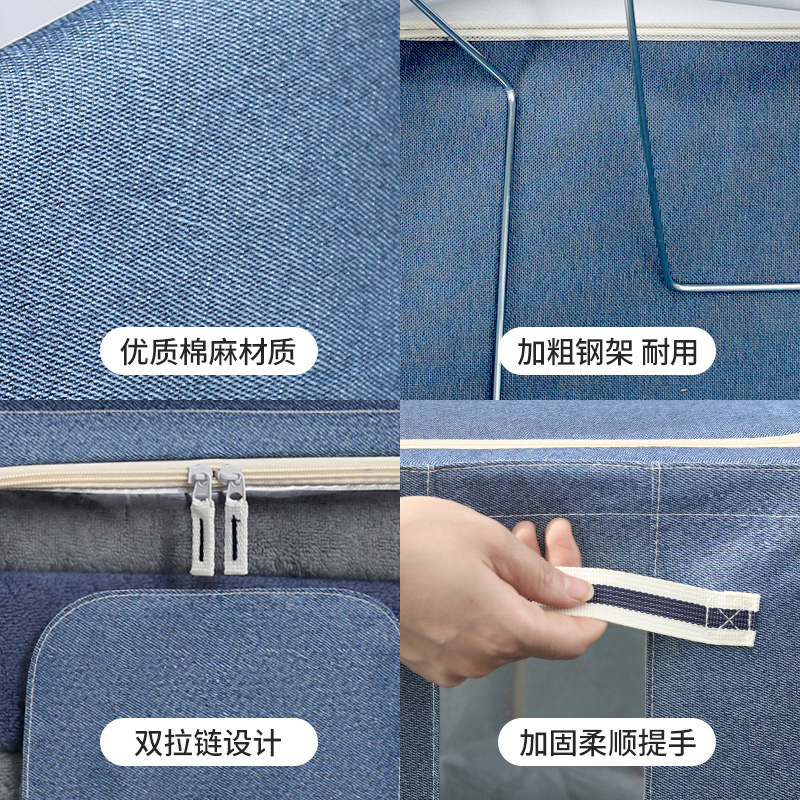 优质棉麻材质

加粗钢架 耐用

双拉链设计

加固柔顺提手