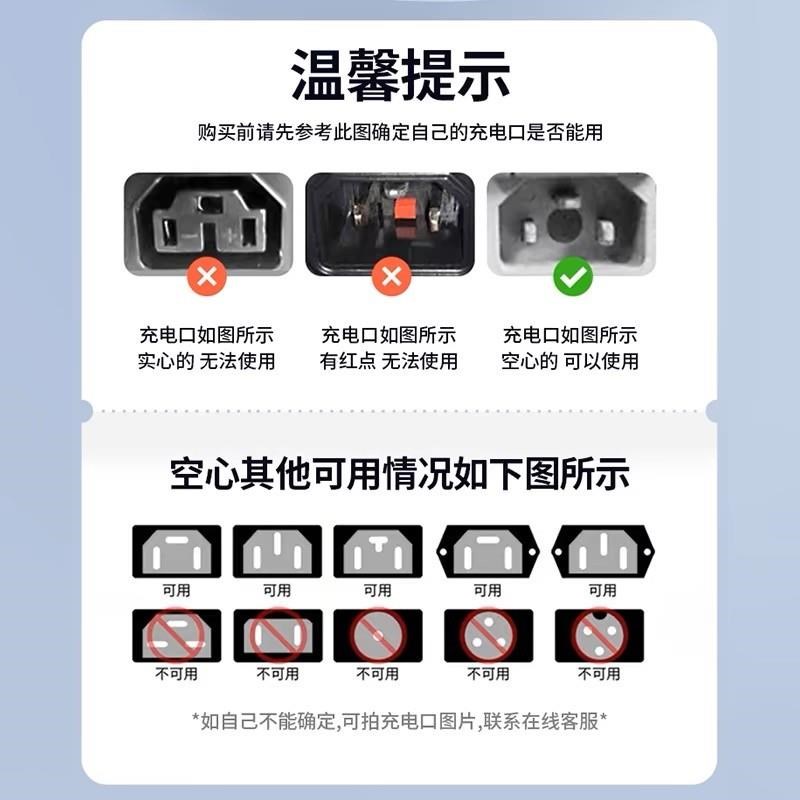 温馨提示

购买前请先参考此图确定自己的充电口是否能用

充电口如图所示
实心的 无法使用

充电口如图所示
有红点 无法使用

充电口如图所示
空心的 可以使用

空心其他可用情况如下图所示

可用 可用 可用 可用 可用

不可用 不可用 不可用 不可用 不可用

*如自己不能确定,可拍充电口图片,联系在线客服*