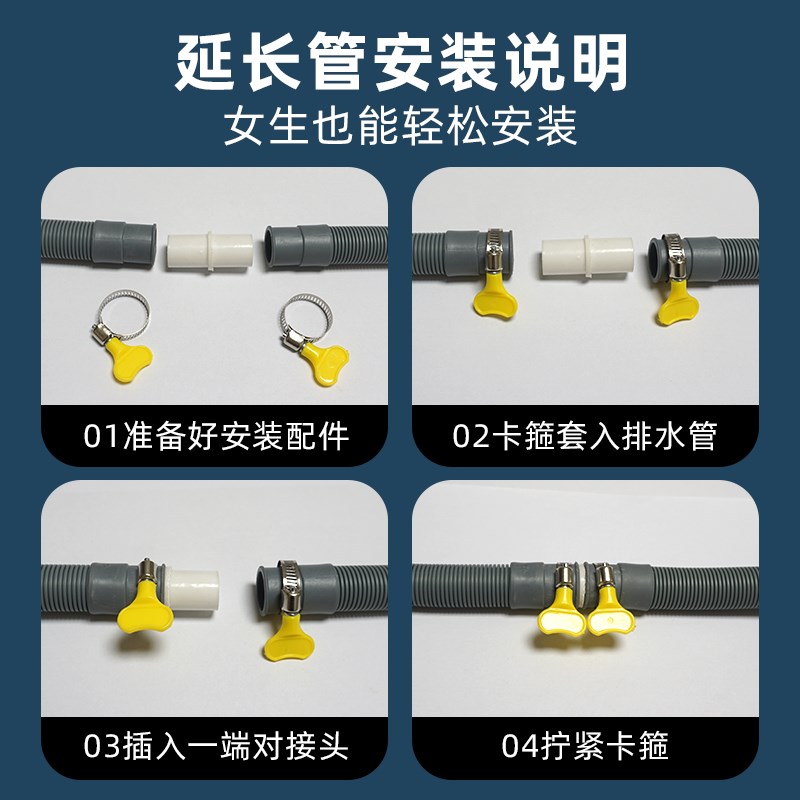 延长管安装说明
女生也能轻松安装

01准备好安装配件

02卡箍套入排水管

03插入一端对接头

04拧紧卡箍