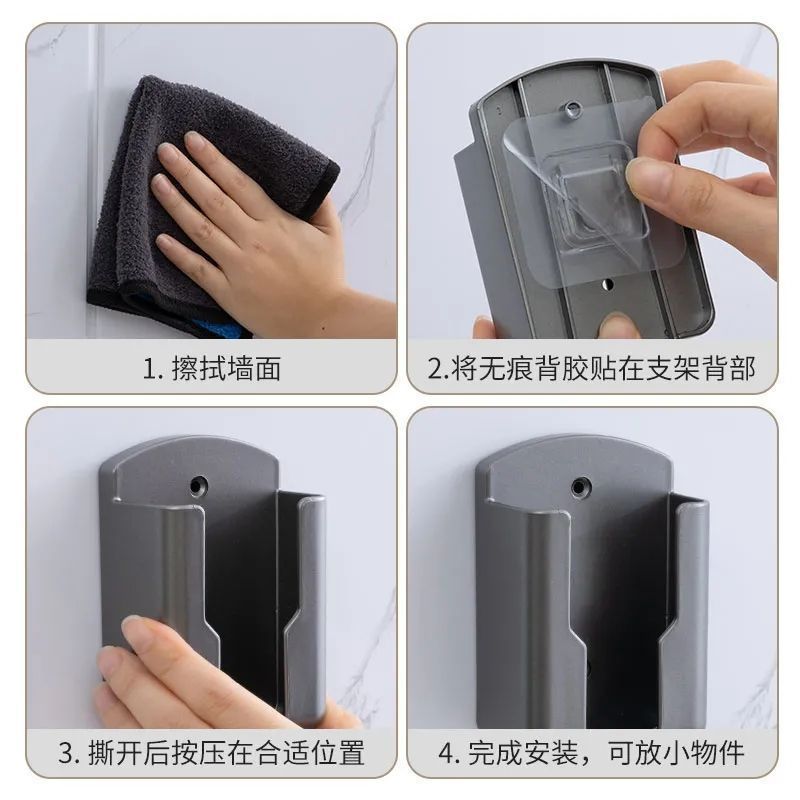 1. 擦拭墙面

2.将无痕背胶贴在支架背部

3. 撕开后按压在合适位置

4. 完成安装，可放小物件