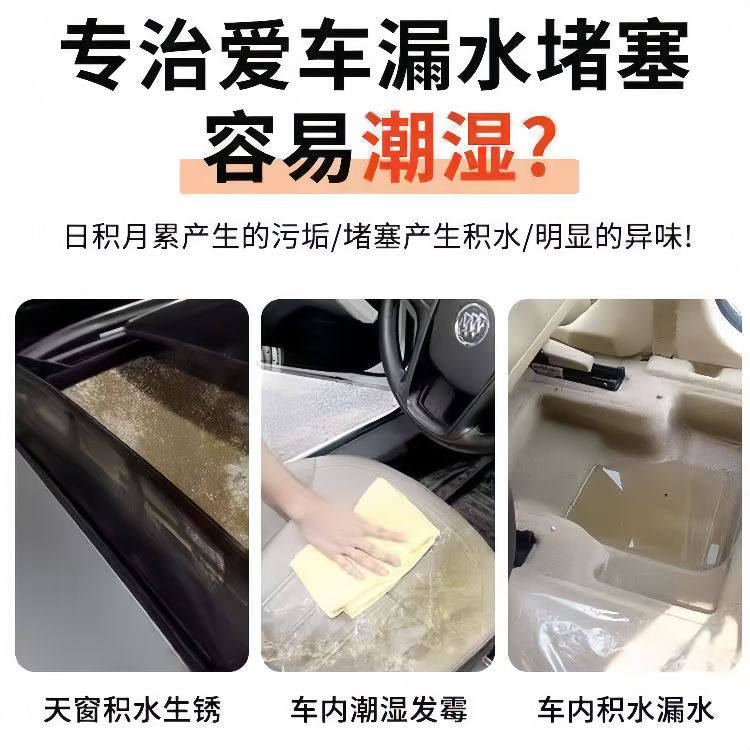 专治爱车漏水堵塞
容易潮湿?

日积月累产生的污垢/堵塞产生积水/明显的异味!

天窗积水生锈

车内潮湿发霉

车内积水漏水