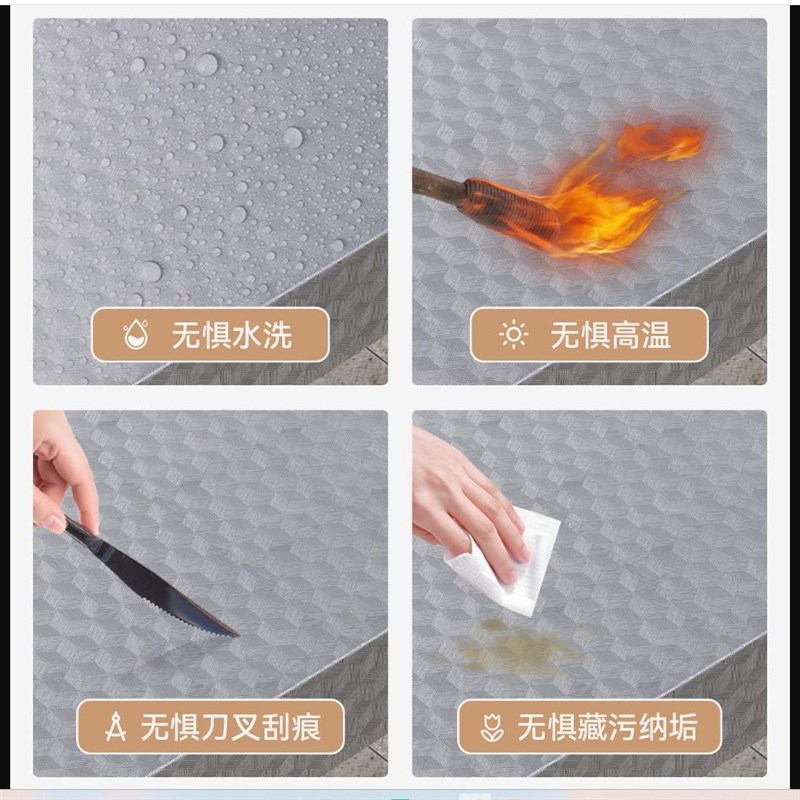 无惧水洗

无惧高温

无惧刀叉刮痕

无惧藏污纳垢