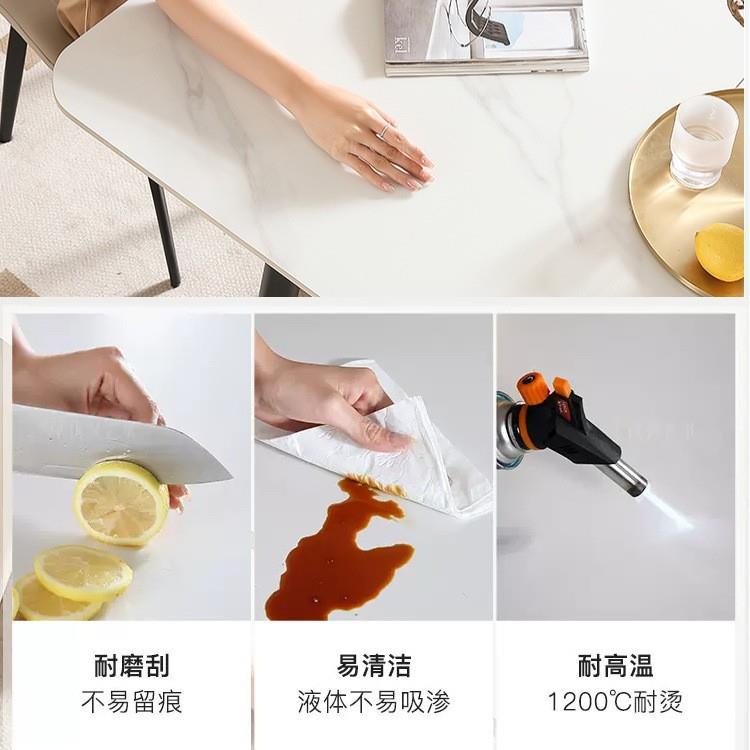 耐磨刮
不易留痕

易清洁
液体不易吸渗

耐高温
1200℃耐烫