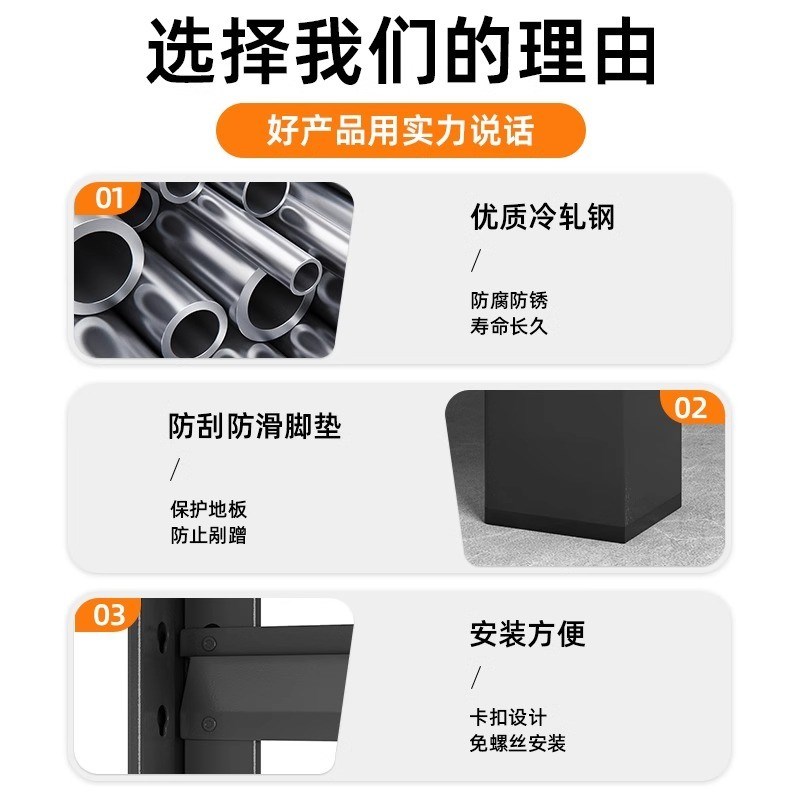 选择我们的理由

好产品用实力说话

01

优质冷轧钢

/

防腐防锈
寿命长久

防刮防滑脚垫

/

保护地板
防止剐蹭

02

03

安装方便

/

卡扣设计
免螺丝安装