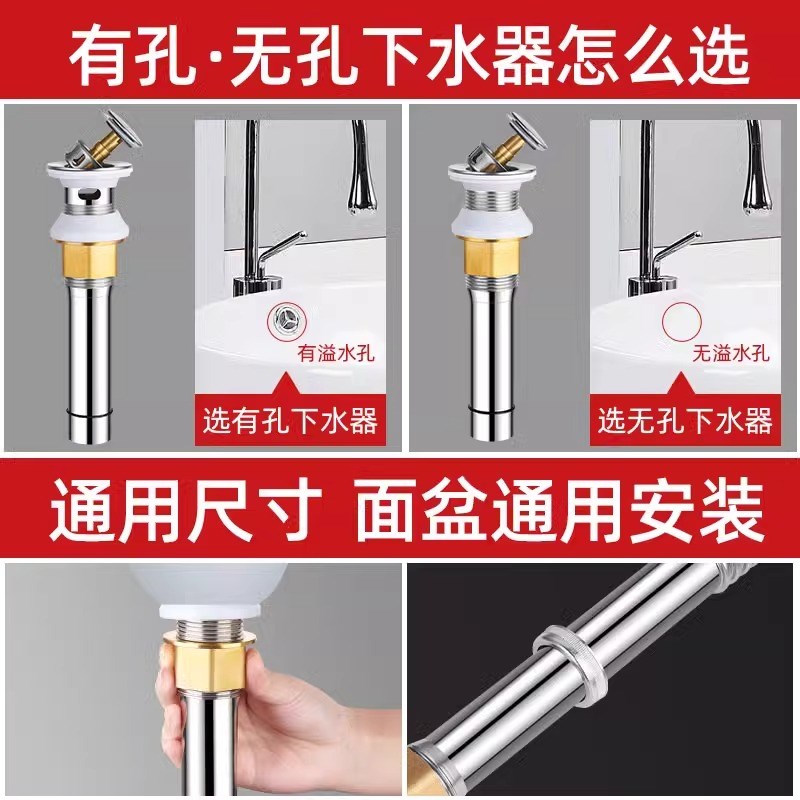 有孔·无孔下水器怎么选

有溢水孔

选有孔下水器

无溢水孔

选无孔下水器

通用尺寸 面盆通用安装