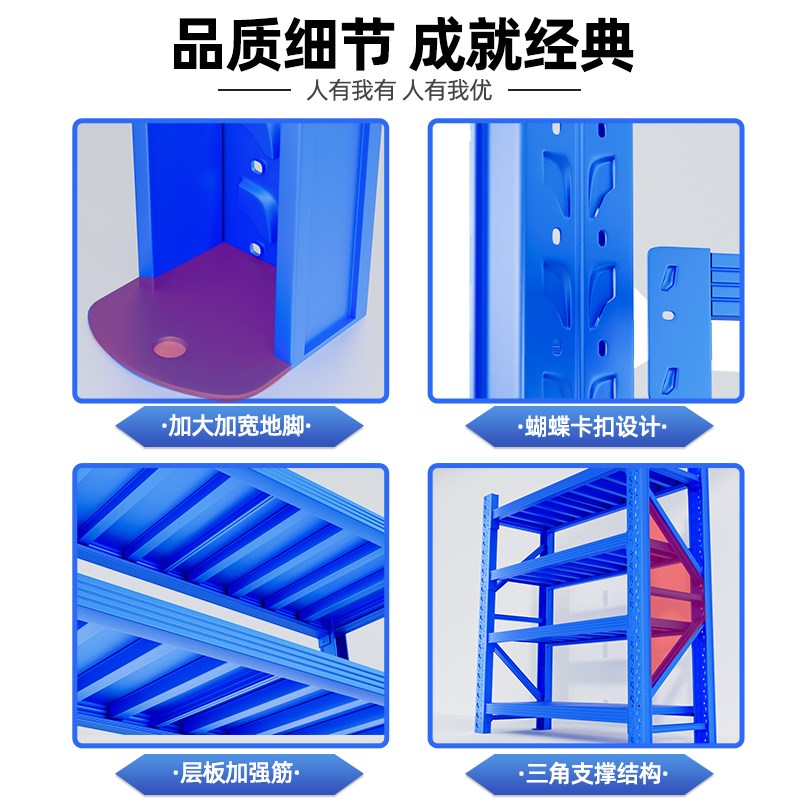 品质细节 成就经典

人有我有 人有我优

·加大加宽地脚·

·蝴蝶卡扣设计·

·层板加强筋·

·三角支撑结构·